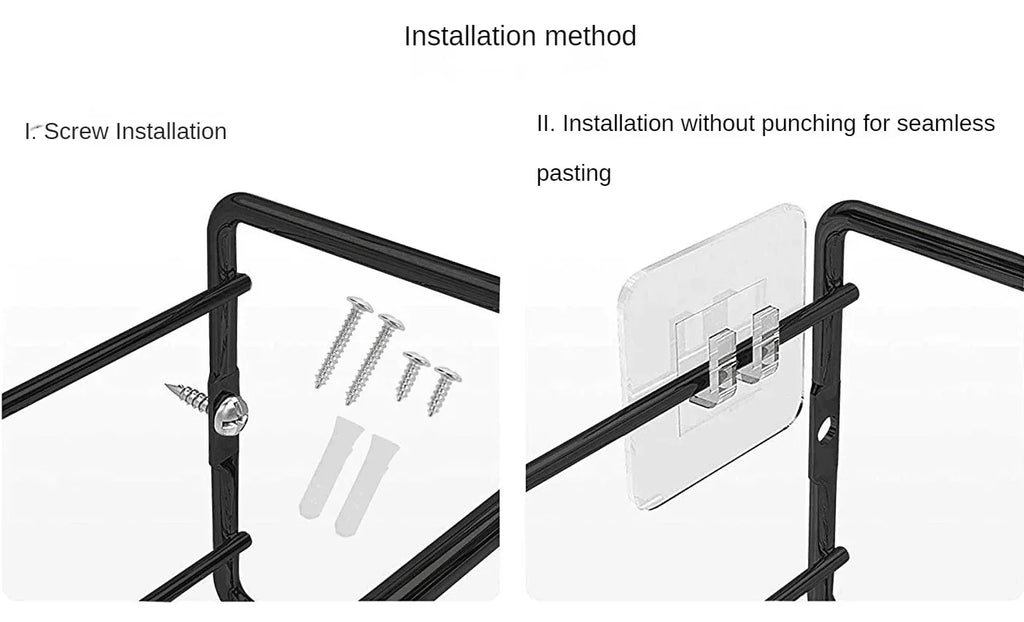 Installation method

I. Screw Installation

II. Installation without punching for seamless pasting