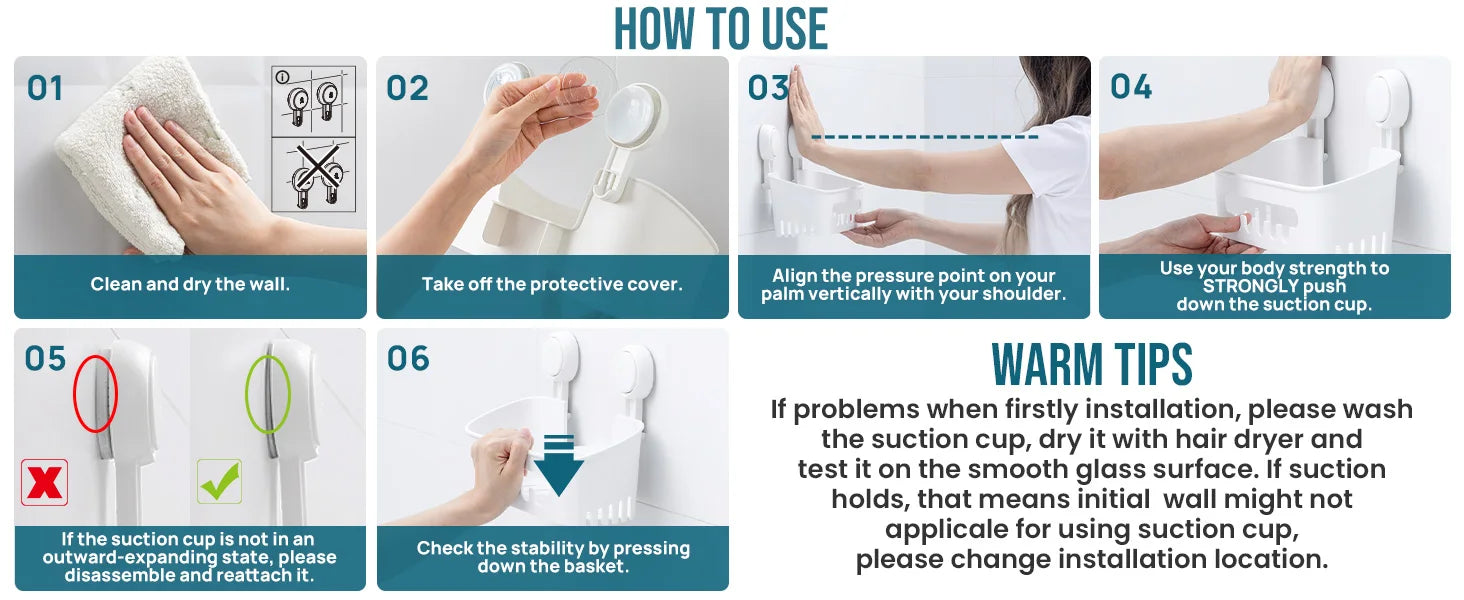 HOW TO USE

01

Clean and dry the wall.

02

Take off the protective cover.

03

Align the pressure point on your palm vertically with your shoulder.

04

Use your body strength to STRONGLY push down the suction cup.

05

If the suction cup is not in an outward-expanding state, please disassemble and reattach it.

06

Check the stability by pressing down the basket.

WARM TIPS

If problems when firstly installation, please wash the suction cup, dry it with hair dryer and test it on the smooth glass surface. If suction holds, that means initial wall might not applicale for using suction cup, please change installation location.